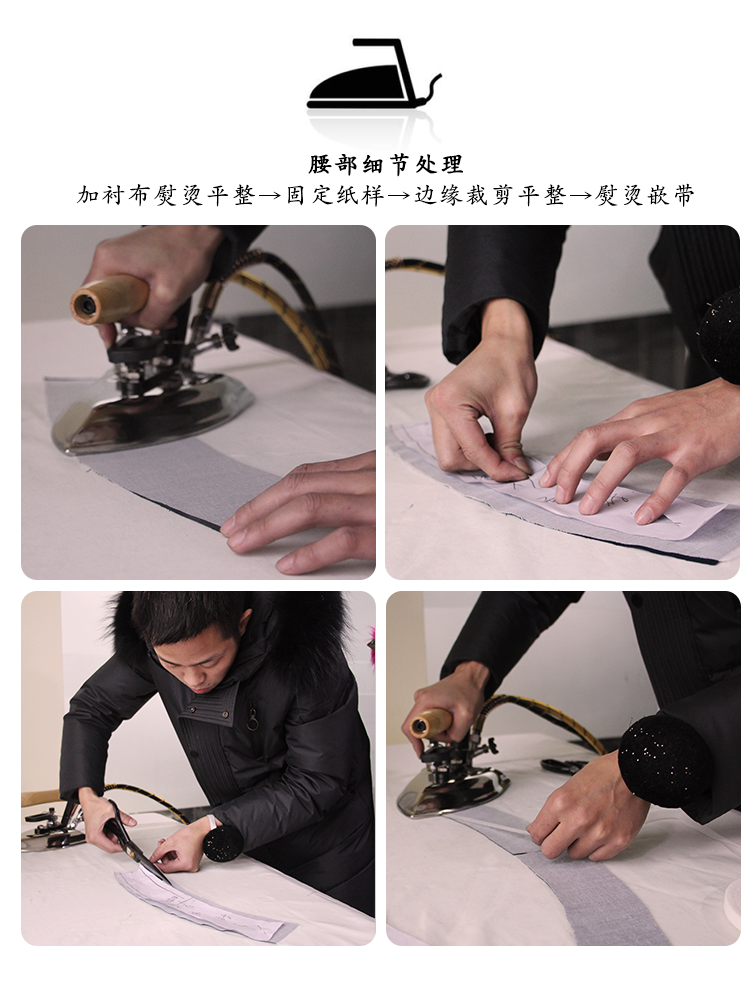 腰部细节处理

加衬布熨烫平整→固定纸样→边缘裁剪平整→熨烫嵌带